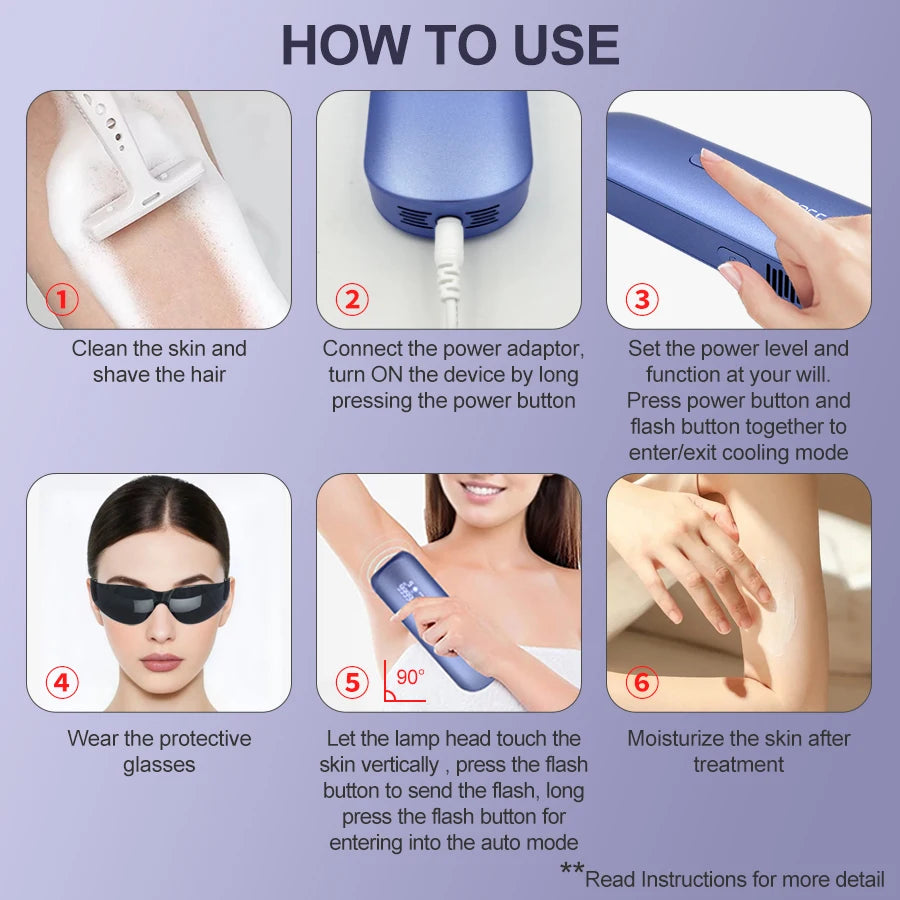 HOW TO USE

1
Clean the skin and shave the hair

2
Connect the power adaptor, turn ON the device by long pressing the power button

3
Set the power level and function at your will. Press power button and flash button together to enter/exit cooling mode

4
Wear the protective glasses

5
90°
Let the lamp head touch the skin vertically , press the flash button to send the flash, long press the flash button for entering into the auto mode

6
Moisturize the skin after treatment

**Read Instructions for more detail