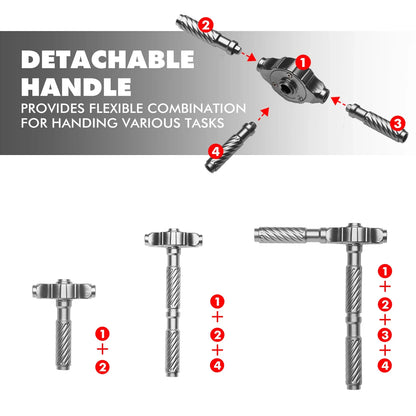 DETACHABLE HANDLE
PROVIDES FLEXIBLE COMBINATION FOR HANDING VARIOUS TASKS

2

1

3

4

1
+
2

1
+
2
+
4

1
+
2
+
3
+
4