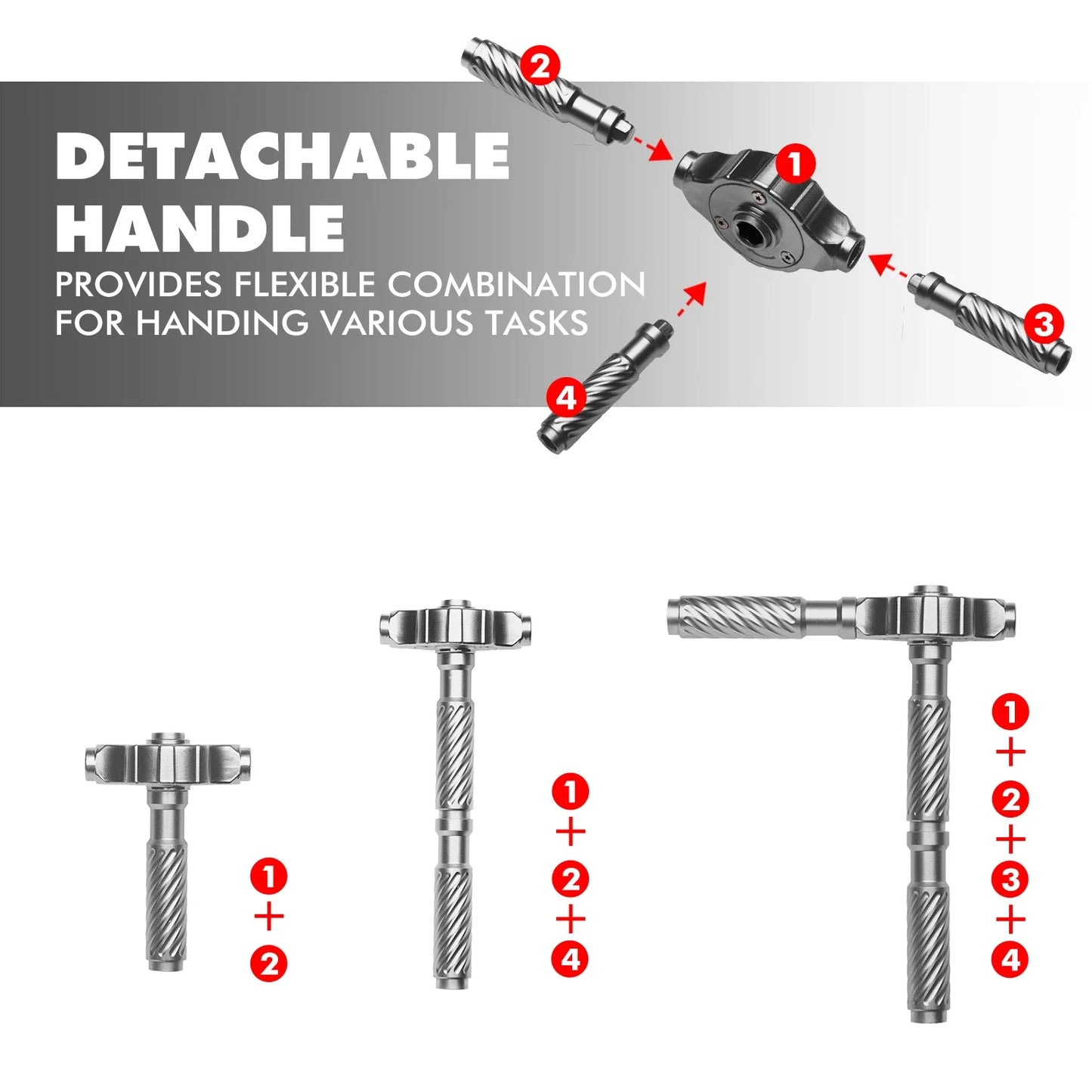 DETACHABLE HANDLE
PROVIDES FLEXIBLE COMBINATION FOR HANDING VARIOUS TASKS

2
1
3
4

1
+
2

1
+
2
+
4

1
+
2
+
3
+
4